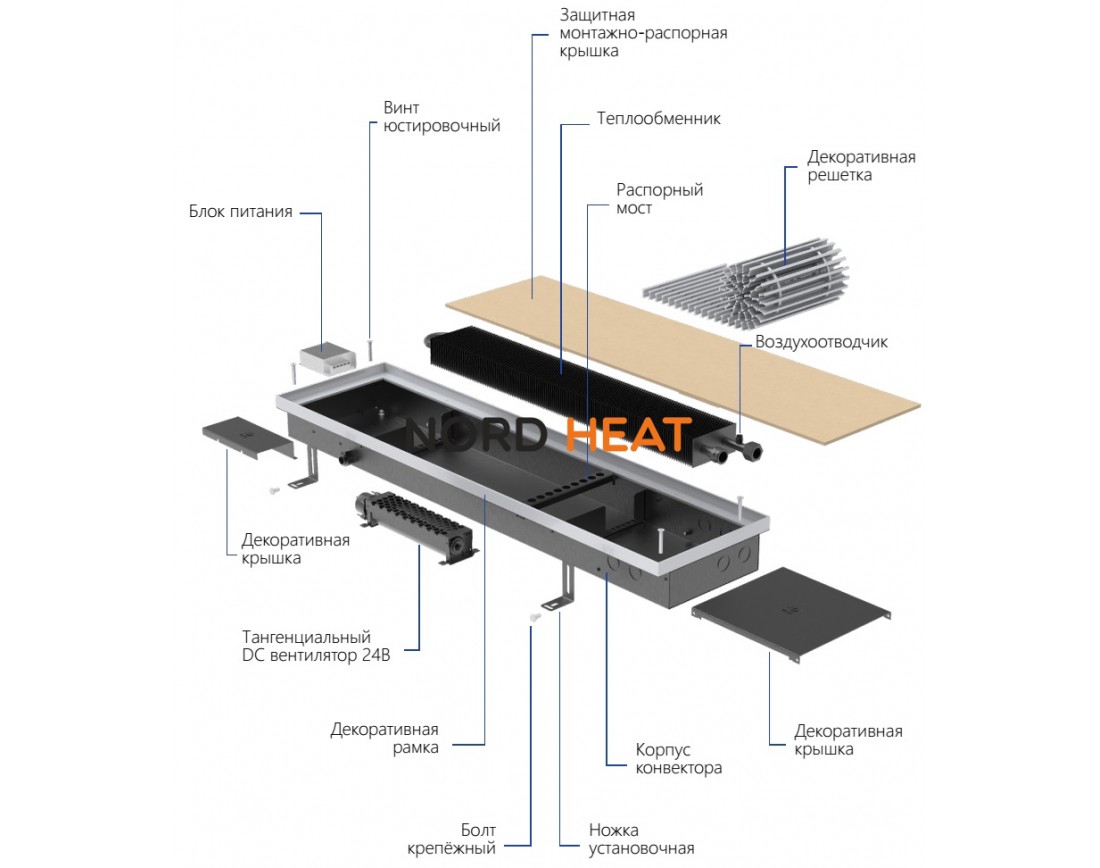 Защитная монтажно-распорная крышка

Винт юстировочный

Теплообменник

Декоративная решетка

Распорный мост

Блок питания

Воздухоотводчик

NORD HEAT

Декоративная крышка

Тангенциальный DC вентилятор 24В

Декоративная рамка

Корпус конвектора

Декоративная крышка

Болт крепёжный

Ножка установочная