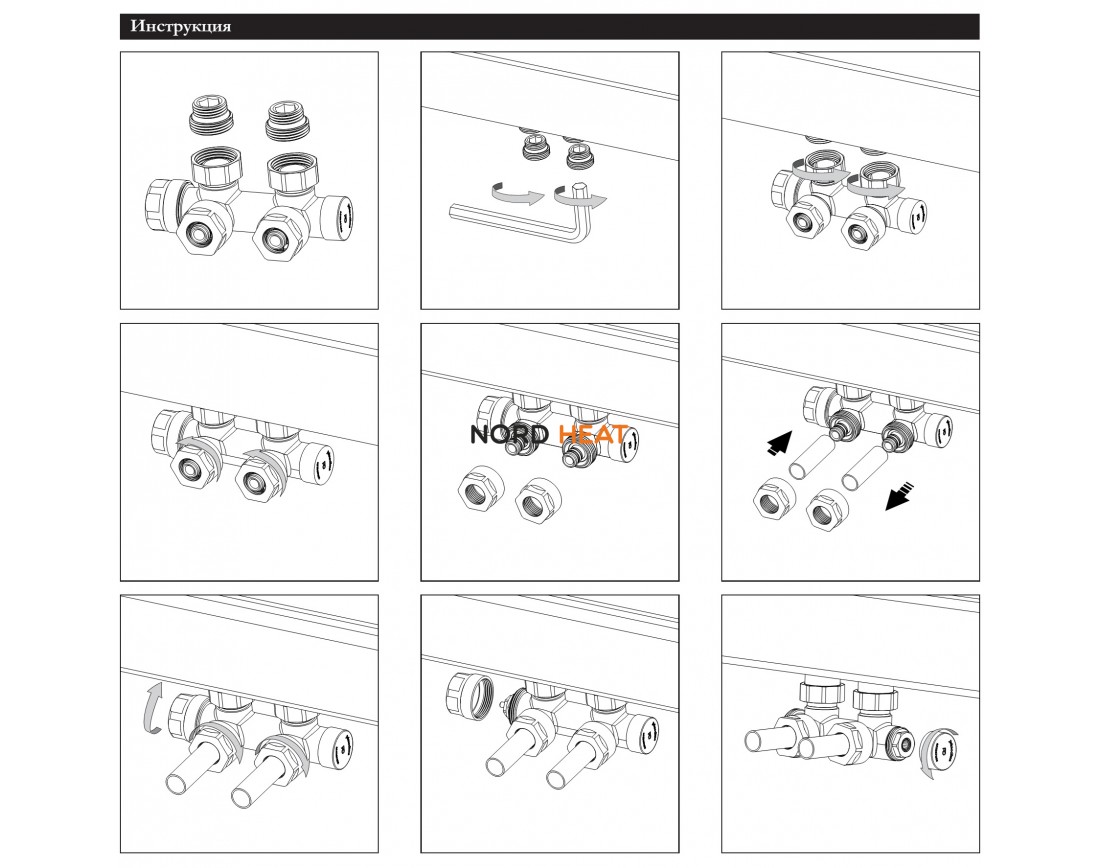 Инструкция

NORD HEAT