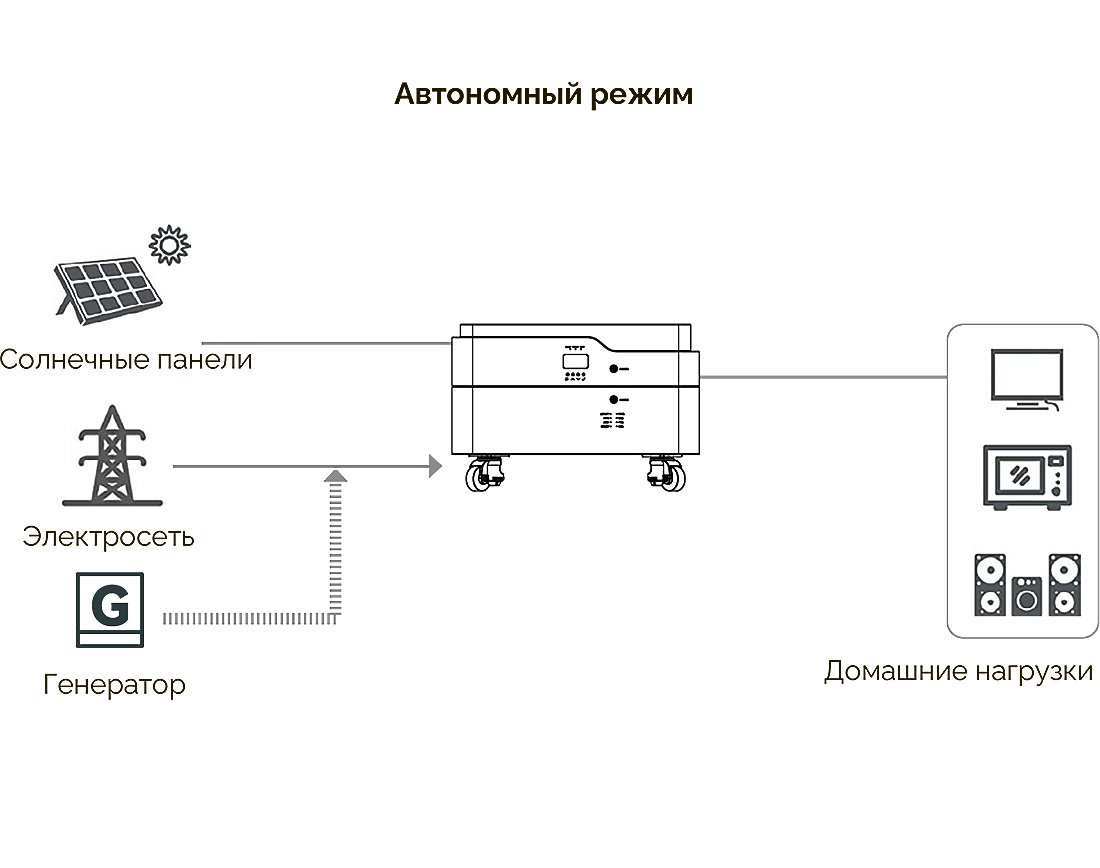 Автономный режим

Солнечные панели

Электросеть

G

Генератор

Домашние нагрузки